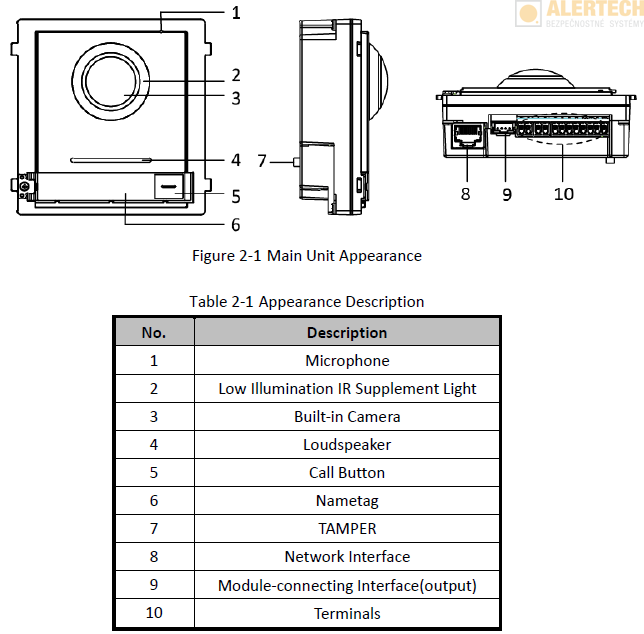 ALERTECH
BEZPEČNOSTNÉ SYSTÉMY

1
2
3
4
5
6
7
8
9
10

Figure 2-1 Main Unit Appearance

Table 2-1 Appearance Description

| No. | Description |
|---|---|
| 1 | Microphone |
| 2 | Low Illumination IR Supplement Light |
| 3 | Built-in Camera |
| 4 | Loudspeaker |
| 5 | Call Button |
| 6 | Nametag |
| 7 | TAMPER |
| 8 | Network Interface |
| 9 | Module-connecting Interface(output) |
| 10 | Terminals |